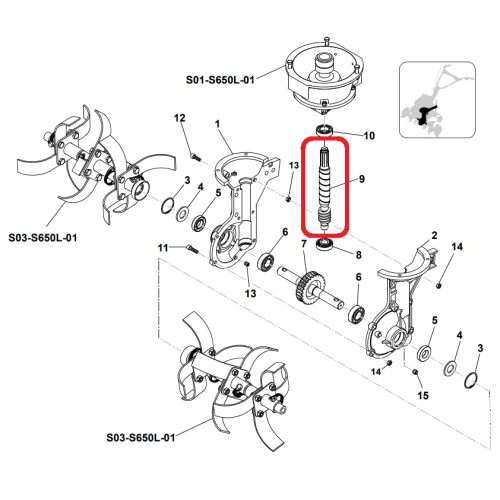 S01-S650L-01
12
1
10
13
9
3
4
5
S03-S650L-01
11
6
7
8
2
14
13
6
5
4
3
14
15
S03-S650L-01