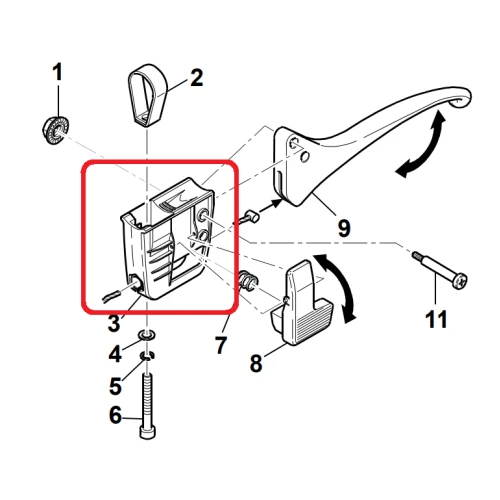 1
2
9
11
3
7
8
4
5
6